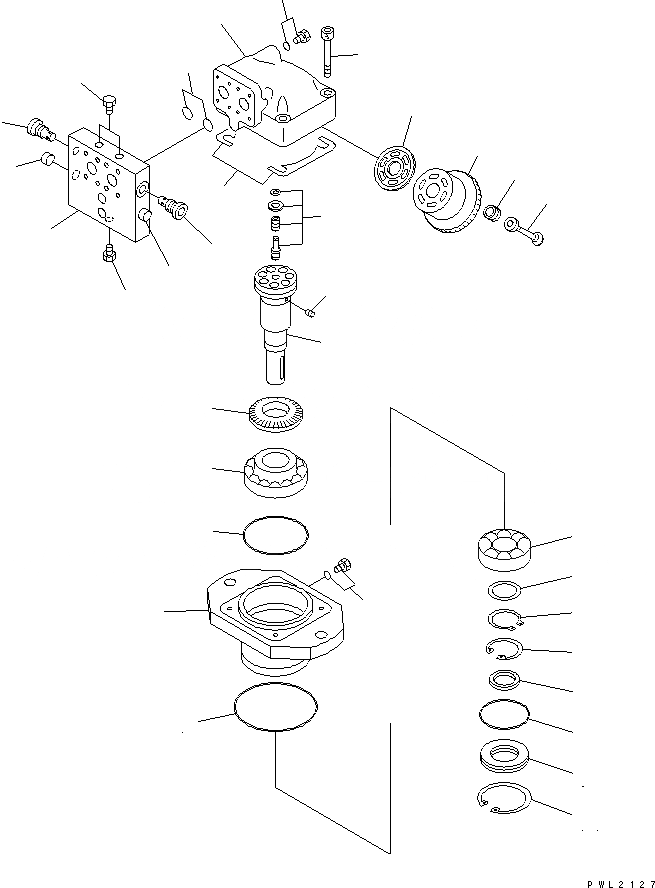 PWL2127