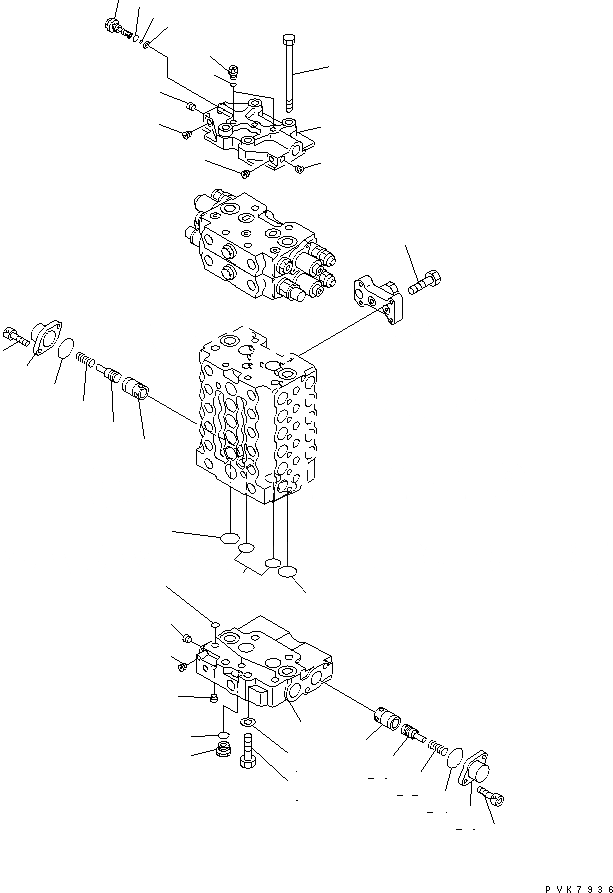 PVK7936