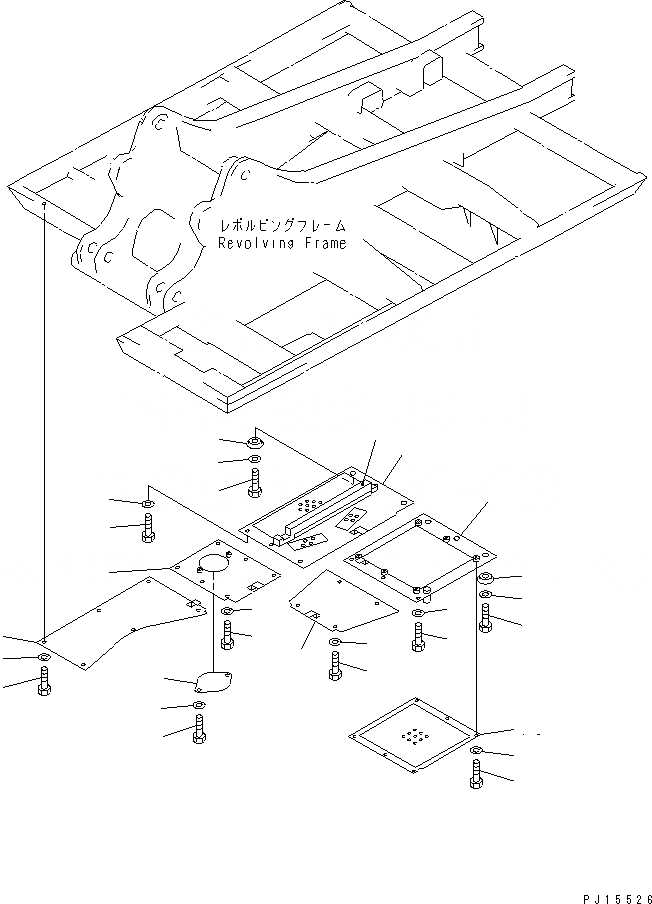 レボルビングフレーム
Revolving Frame

PJ15526