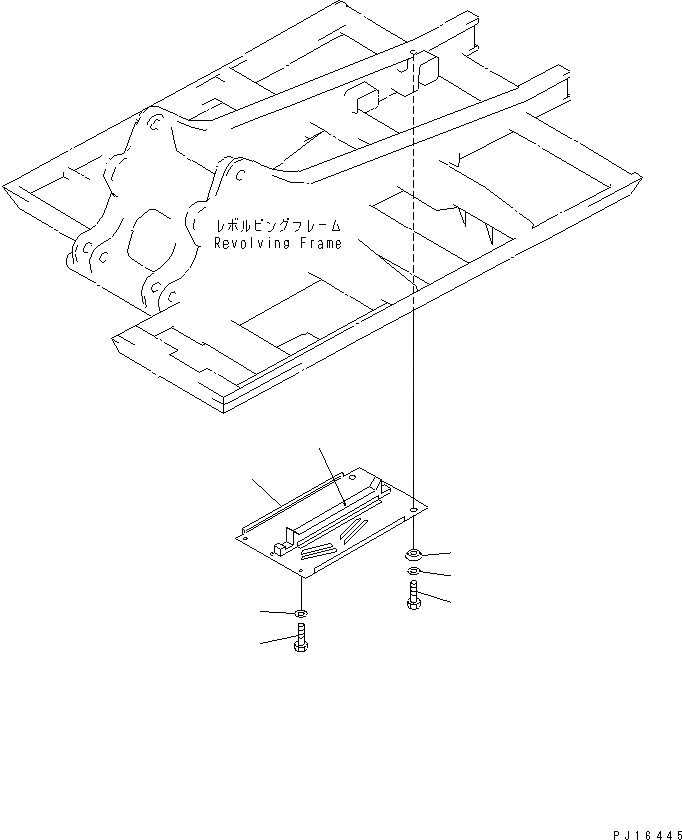 レボルビングフレーム
Revolving Frame

PJ16445