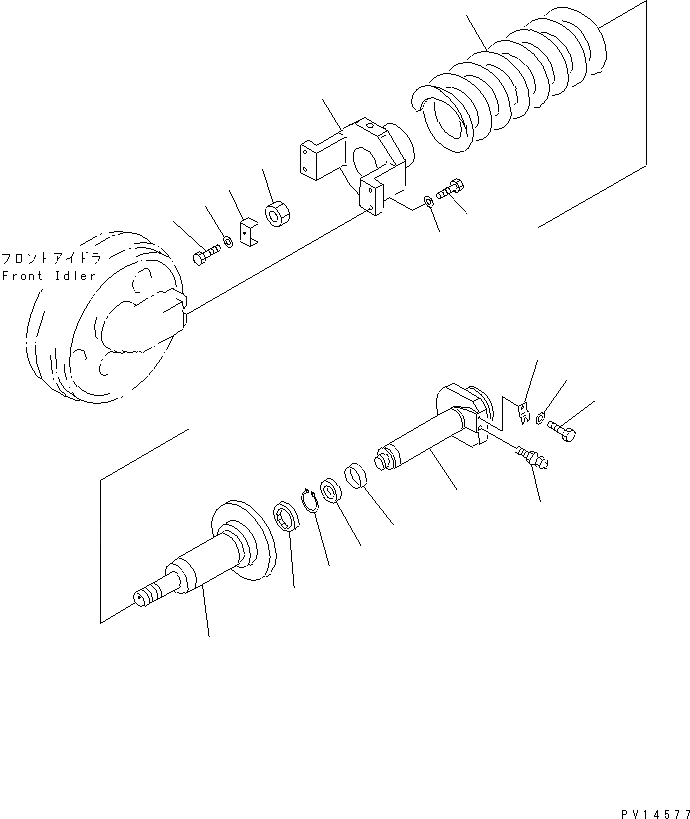 フロントアイドラ
Front Idler

PV14577