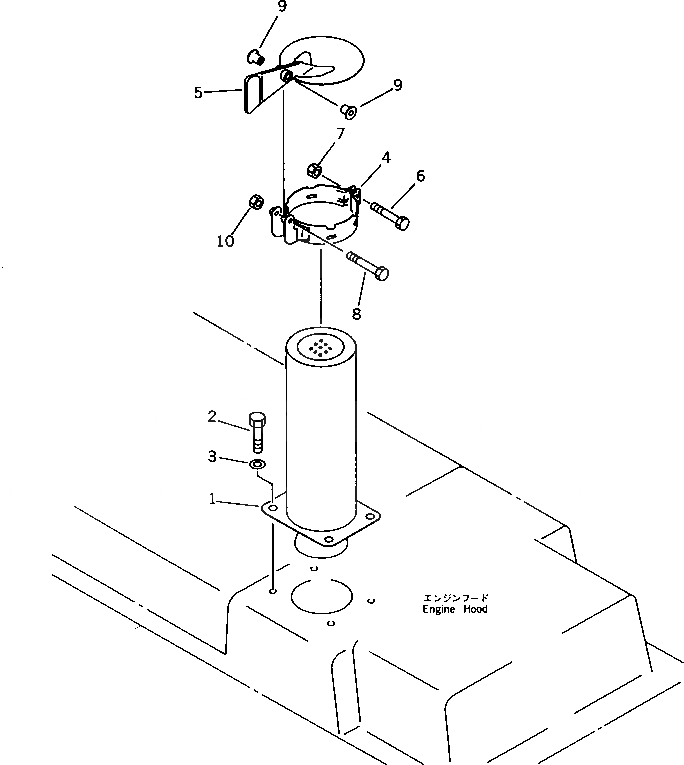 9
5
9
7
4
6
10
8
2
3
1
エンジンフード
Engine Hood