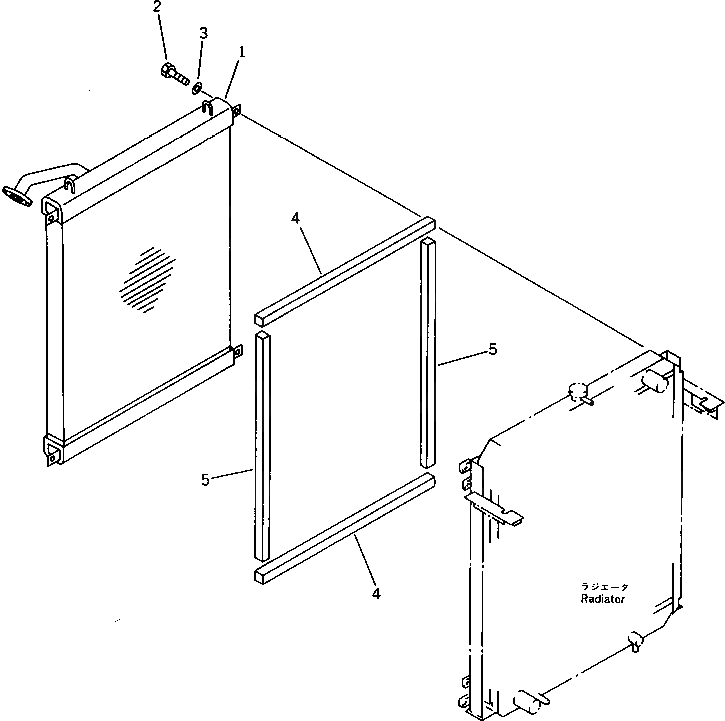 2
3
1
4
5
5
4
ラジエータ
Radiator