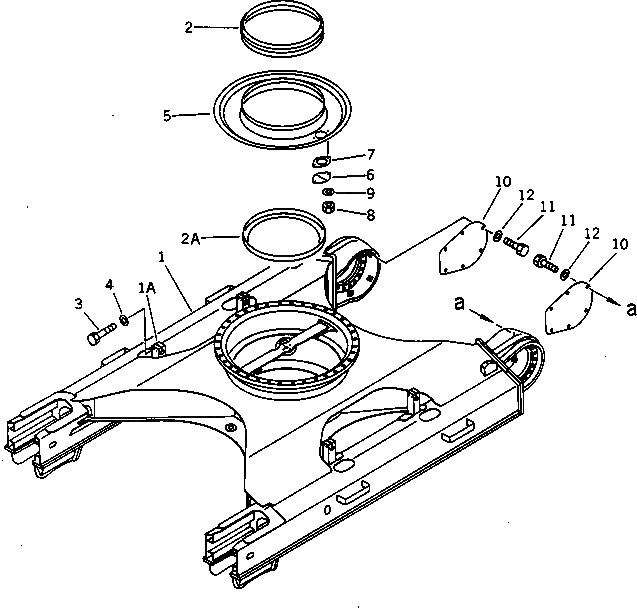 2
5
7
6
9
8
10
12
11
11
12
10
2A
1
4
1A
3
a
a