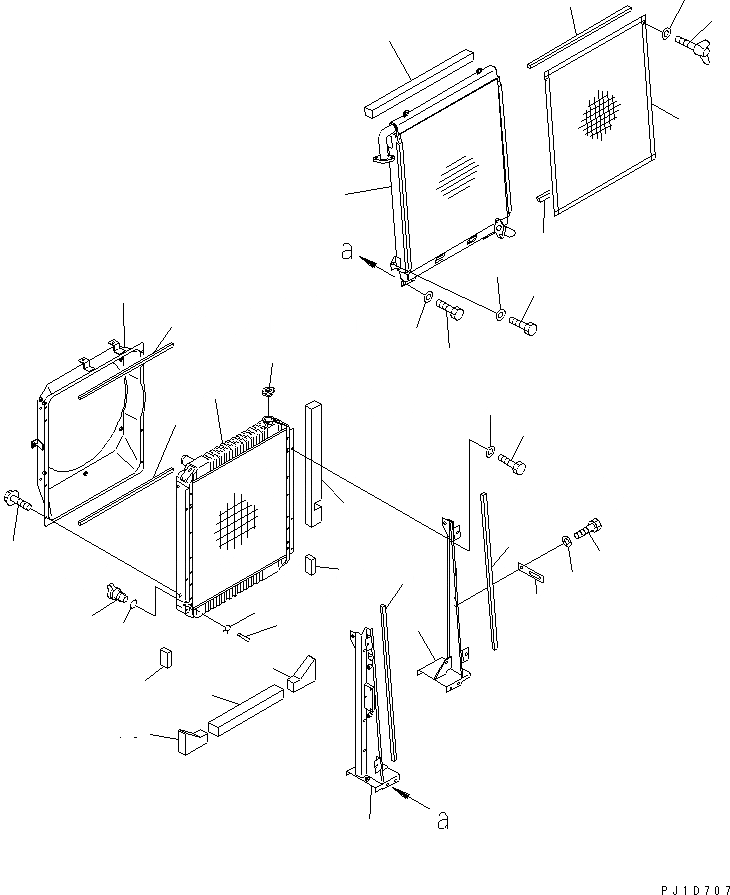 a

a

PJ1D707