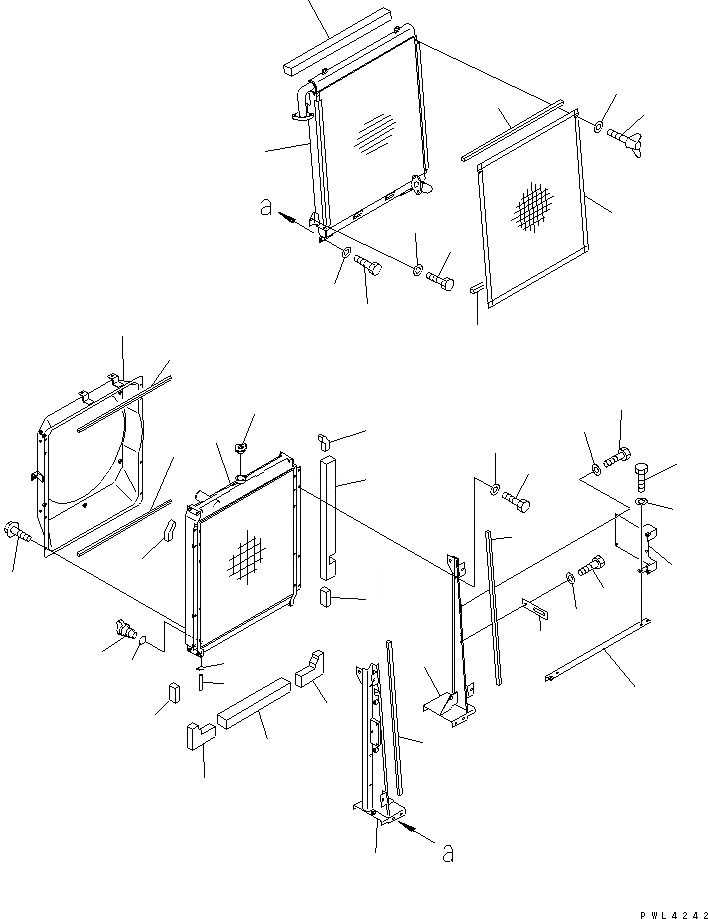 a

a

PWL4242