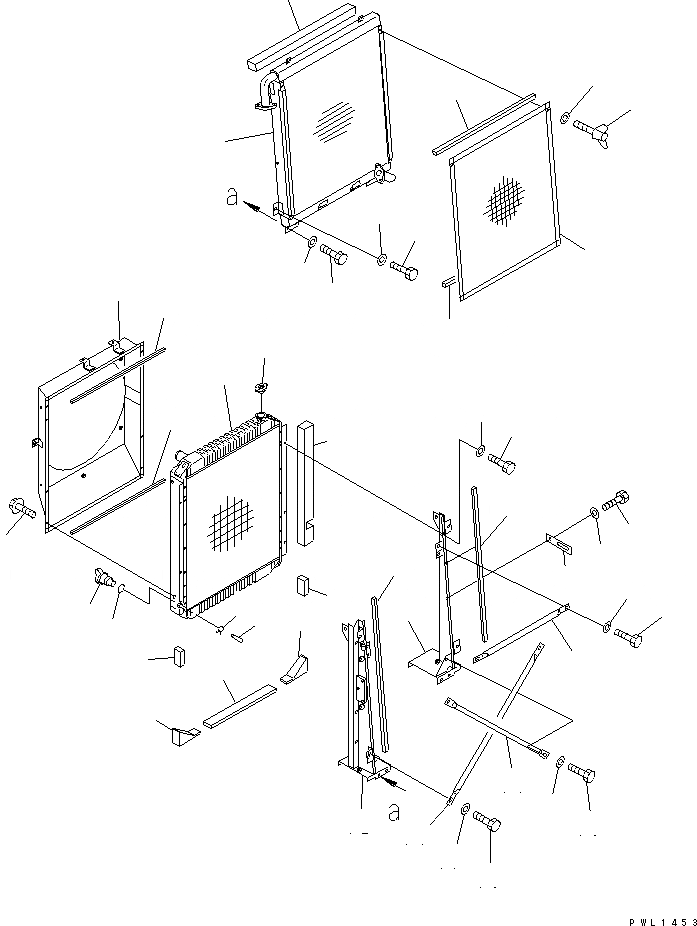 a

a

PWL1453