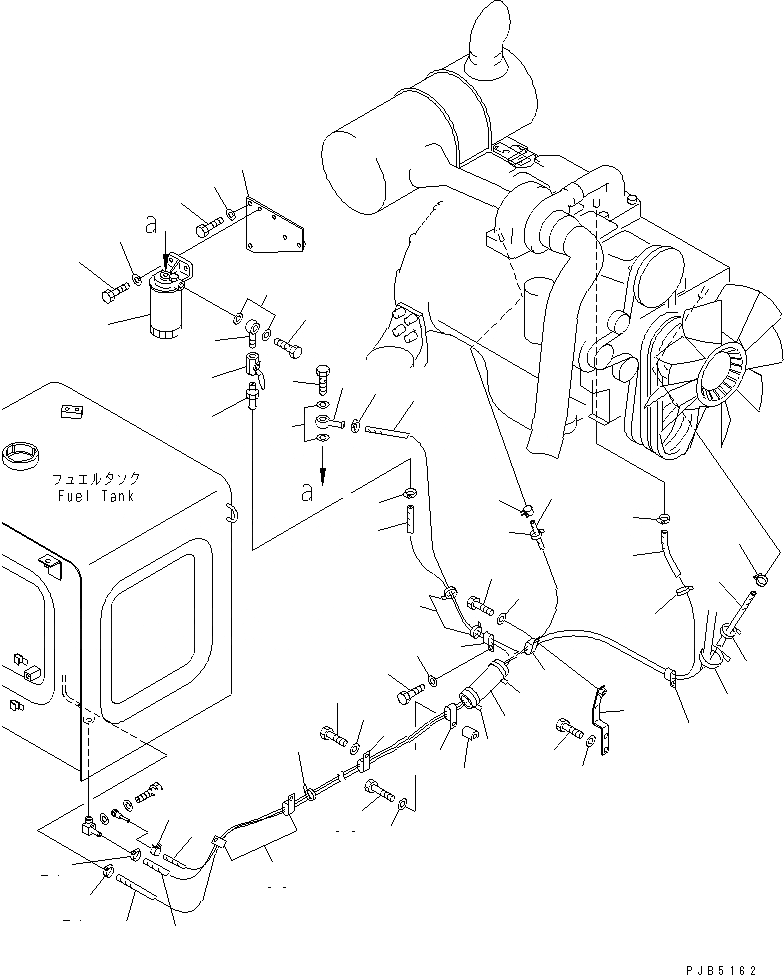 a

フュエルタンク
Fuel Tank

a

PJB5162