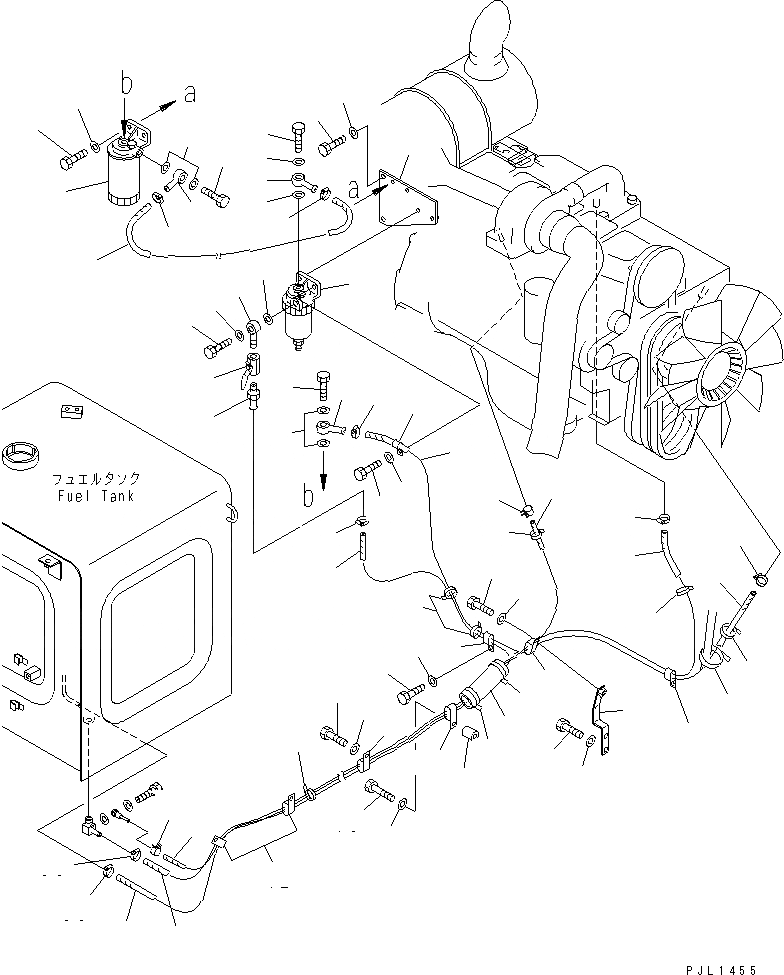 b
a
a
フュエルタンク
Fuel Tank
b
PJL1455