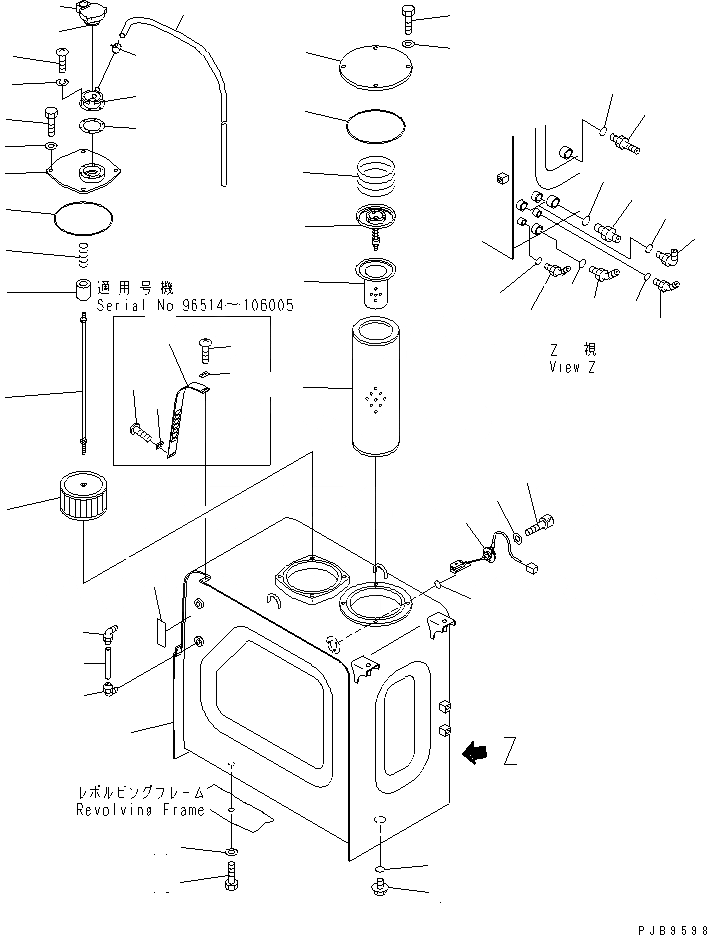 適用号機
Serial No 96514～106005

Z 視
View Z

Z

レボルビングフレーム
Revolving Frame

PJB9598