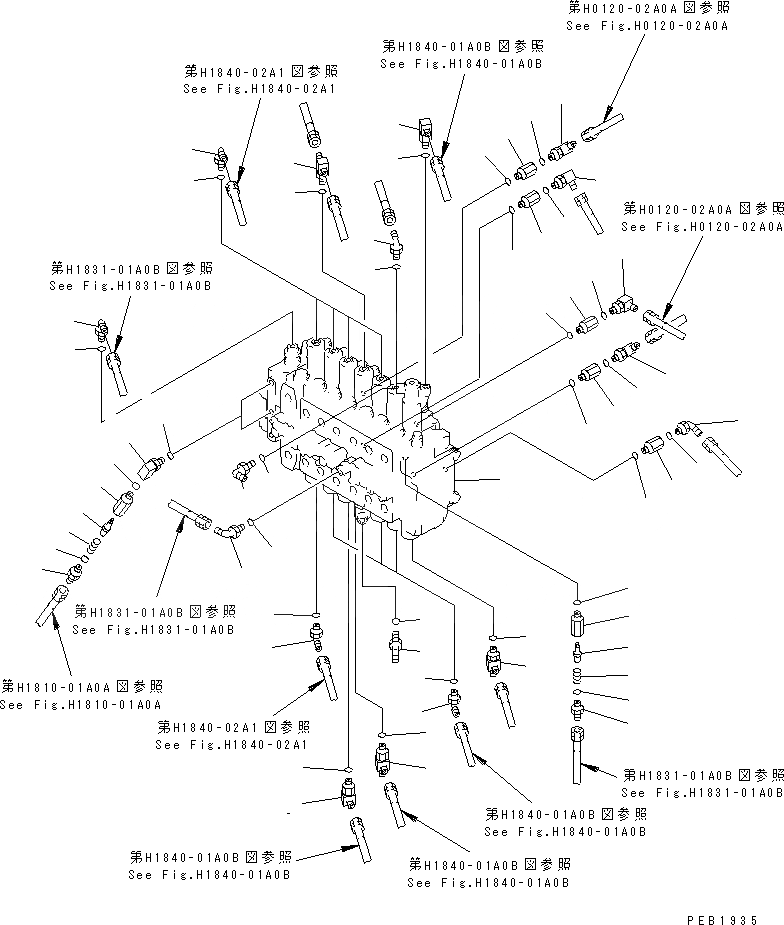 第H0120-02A0A図参照
See Fig.H0120-02A0A

第H1840-01A0B図参照
See Fig.H1840-01A0B

第H1840-02A1図参照
See Fig.H1840-02A1

第H0120-02A0A図参照
See Fig.H0120-02A0A

第H1831-01A0B図参照
See Fig.H1831-01A0B

第H1831-01A0B図参照
See Fig.H1831-01A0B

第H1810-01A0A図参照
See Fig.H1810-01A0A

第H1840-02A1図参照
See Fig.H1840-02A1

第H1831-01A0B図参照
See Fig.H1831-01A0B

第H1840-01A0B図参照
See Fig.H1840-01A0B

第H1840-01A0B図参照
See Fig.H1840-01A0B

第H1840-01A0B図参照
See Fig.H1840-01A0B

PEB1935