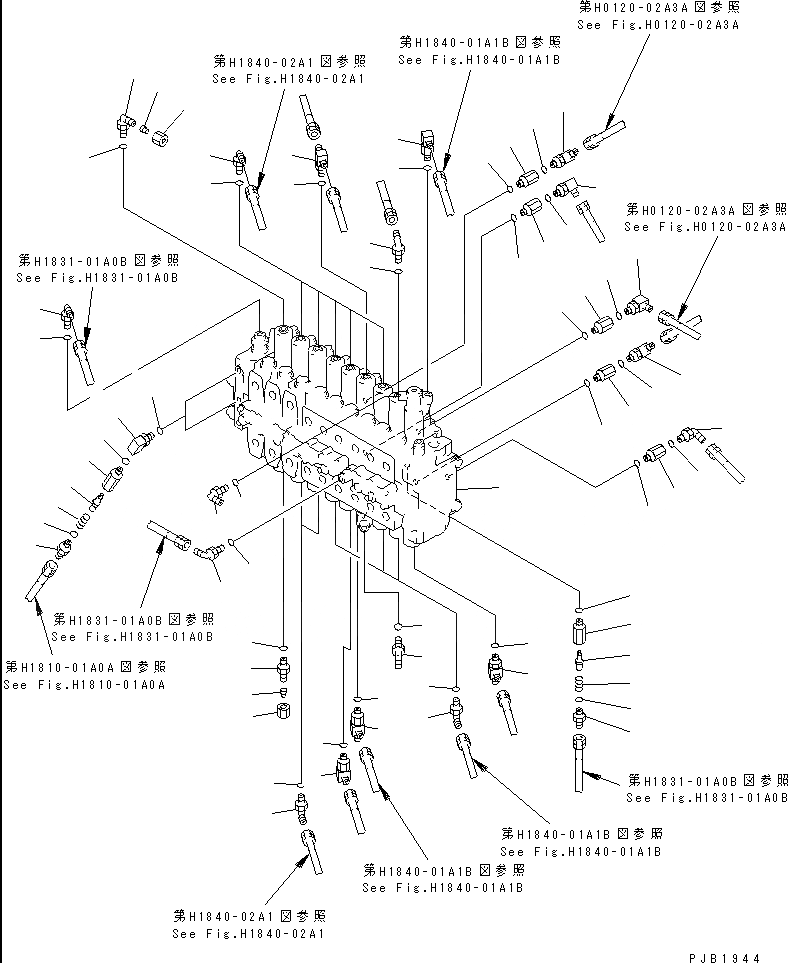 第H0120-02A3A図参照
See Fig.H0120-02A3A

第H1840-01A1B図参照
See Fig.H1840-01A1B

第H1840-02A1図参照
See Fig.H1840-02A1

第H0120-02A3A図参照
See Fig.H0120-02A3A

第H1831-01A0B図参照
See Fig.H1831-01A0B

第H1831-01A0B図参照
See Fig.H1831-01A0B

第H1810-01A0A図参照
See Fig.H1810-01A0A

第H1831-01A0B図参照
See Fig.H1831-01A0B

第H1840-01A1B図参照
See Fig.H1840-01A1B

第H1840-01A1B図参照
See Fig.H1840-01A1B

第H1840-02A1図参照
See Fig.H1840-02A1

PJB1944