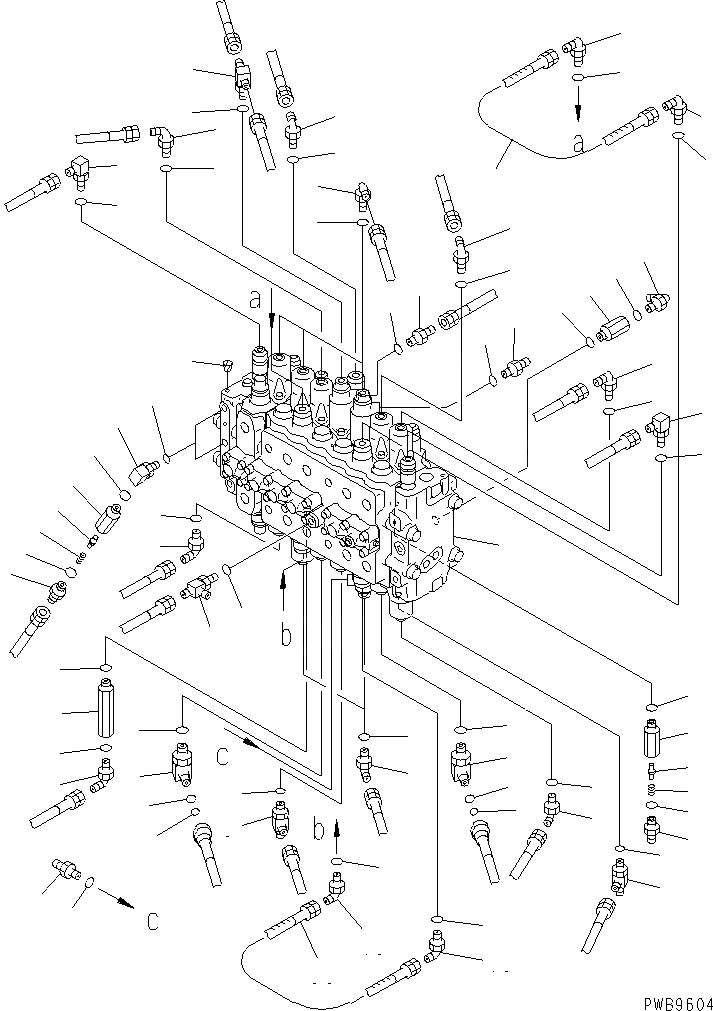 a
a
b
c
b
c
PWB9604