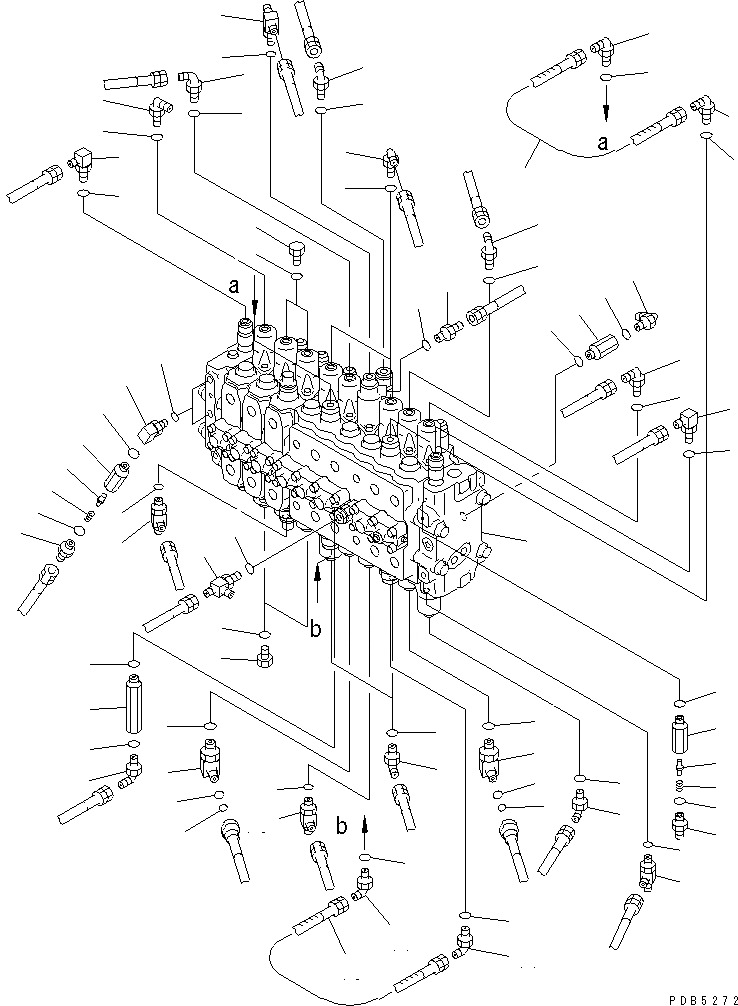 a

a

b

b

PDB5272