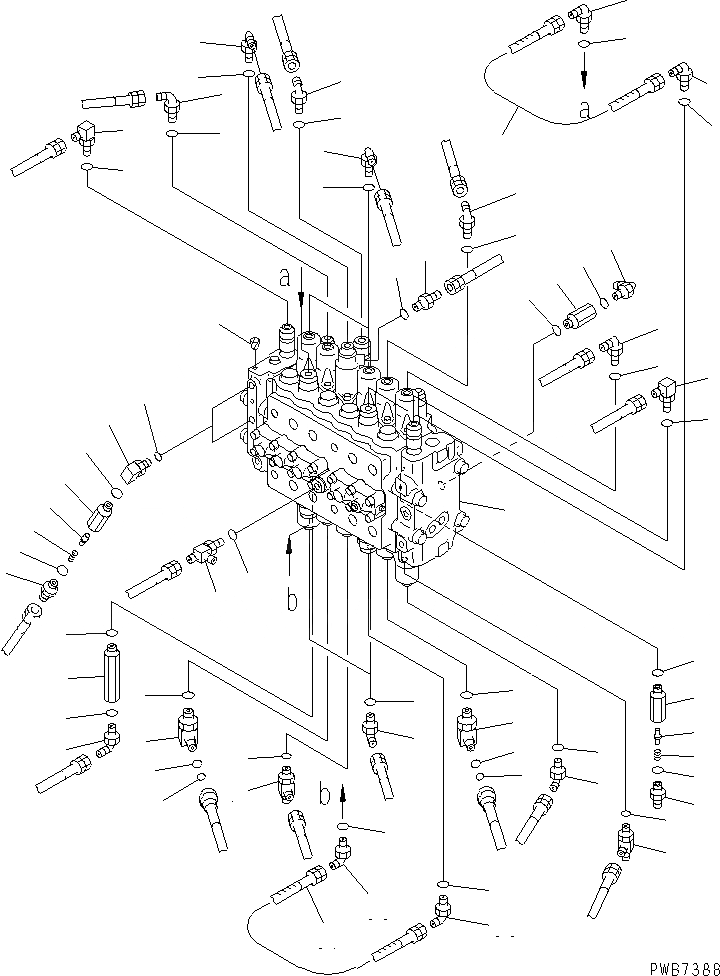 a

a

b

b

PWB7388