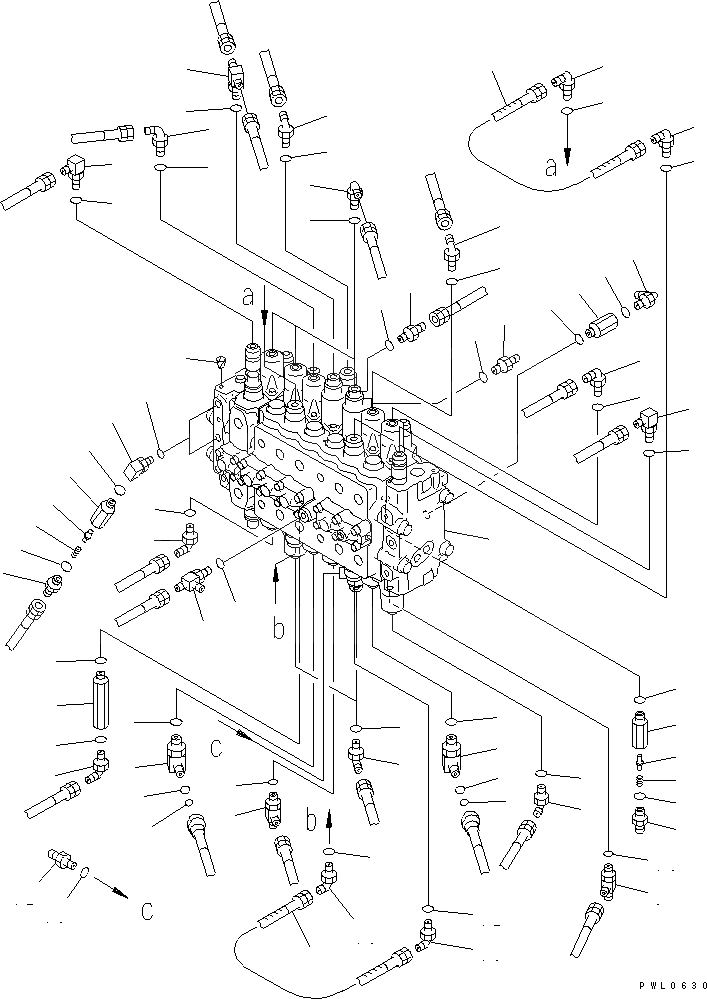 a
a
b
c
b
c
PWL0630