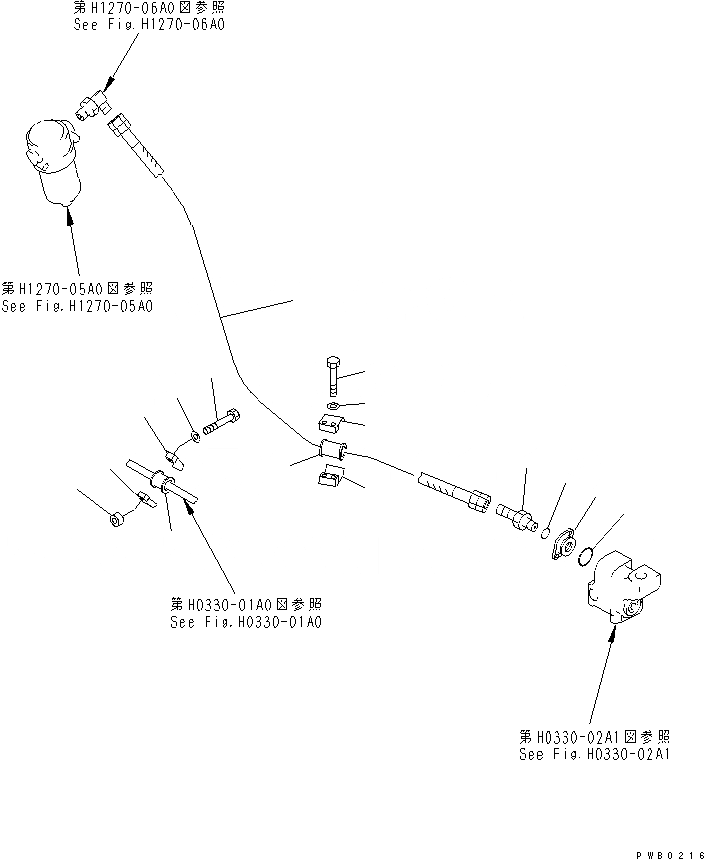 第H1270-06A0図参照
See Fig.H1270-06A0

第H1270-05A0図参照
See Fig.H1270-05A0

第H0330-01A0図参照
See Fig.H0330-01A0

第H0330-02A1図参照
See Fig.H0330-02A1

PWB0216