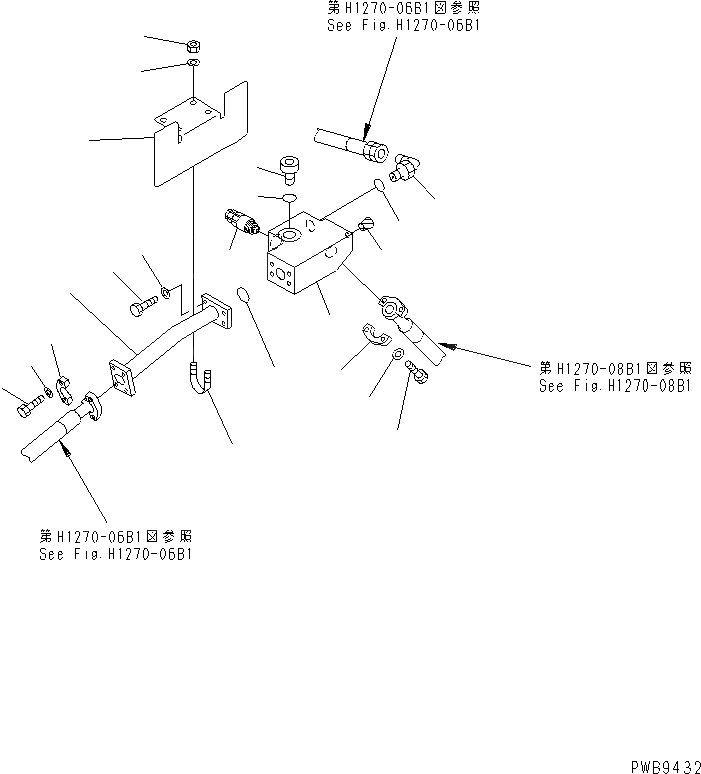 第H1270-06B1図参照
See Fig.H1270-06B1

第H1270-08B1図参照
See Fig.H1270-08B1

第H1270-06B1図参照
See Fig.H1270-06B1

PWB9432