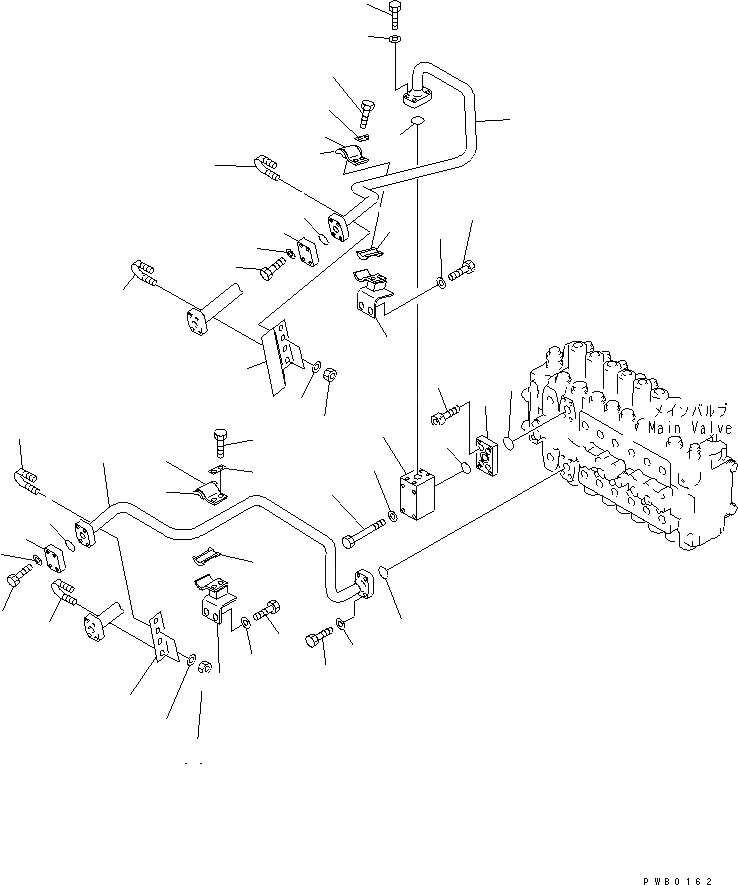 メインバルブ
Main Valve

PWB0162