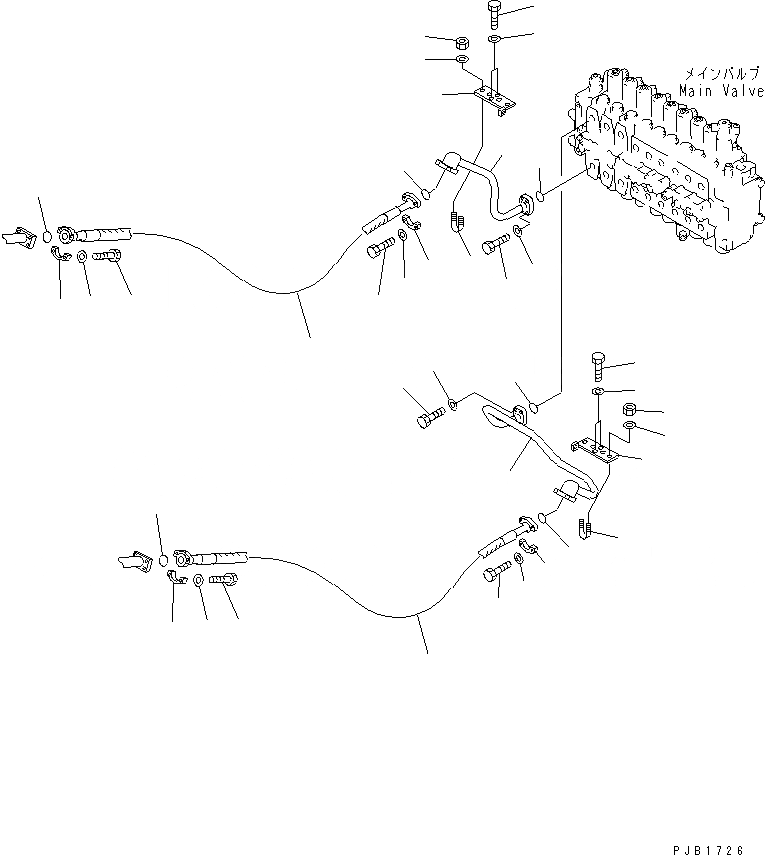 メインバルブ
Main Valve

PJB1726