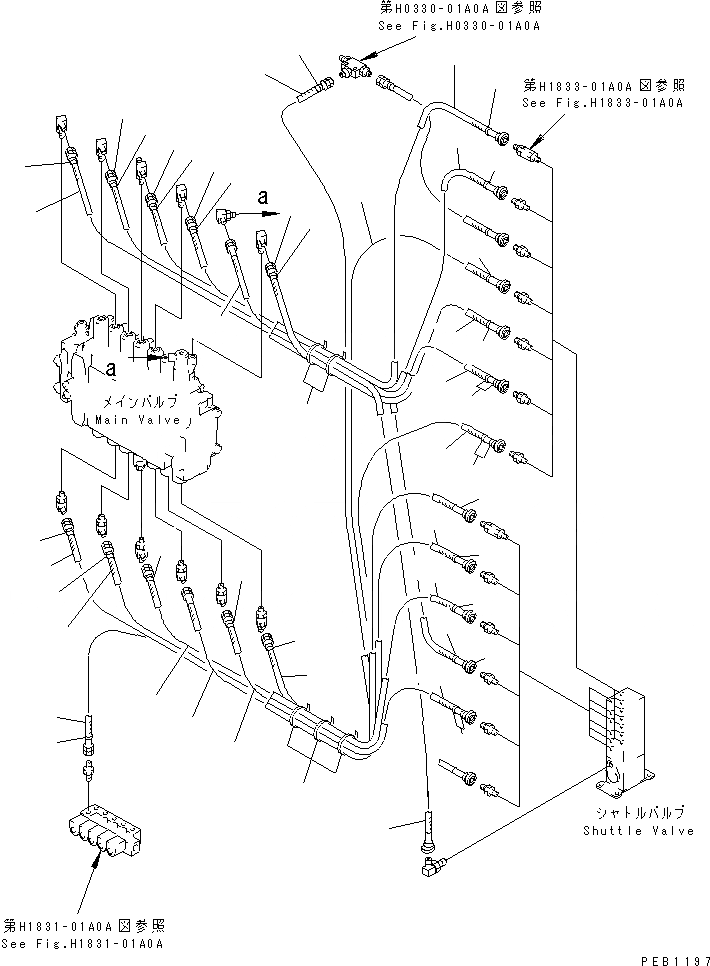 第H0330-01A0A図参照
See Fig.H0330-01A0A

第H1833-01A0A図参照
See Fig.H1833-01A0A

a

a

メインバルブ
Main Valve

シャトルバルブ
Shuttle Valve

第H1831-01A0A図参照
See Fig.H1831-01A0A

PEB1197