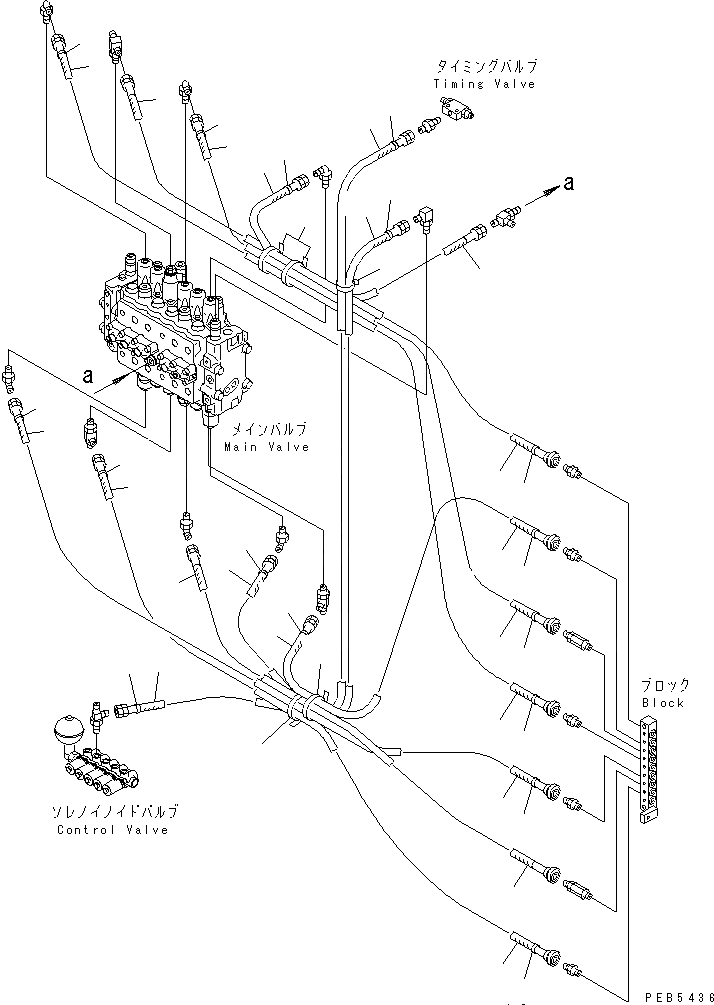 タイミングバルブ
Timing Valve

a

a

メインバルブ
Main Valve

ブロック
Block

ソレノイドバルブ
Control Valve

PEB5436