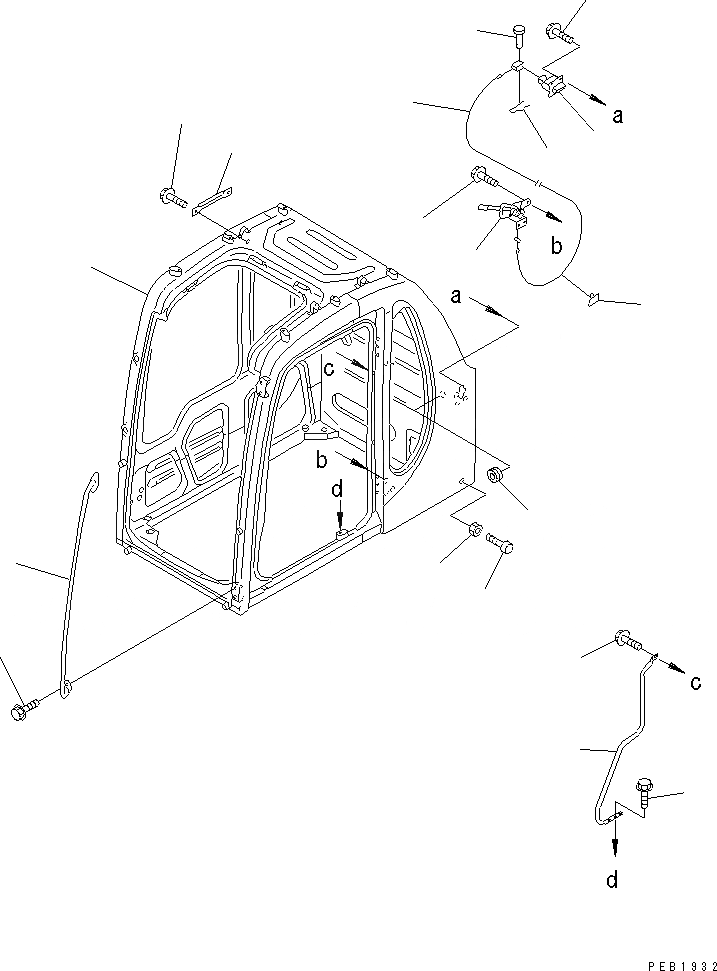 a
b
a
c
b
d
c
d
PEB1932