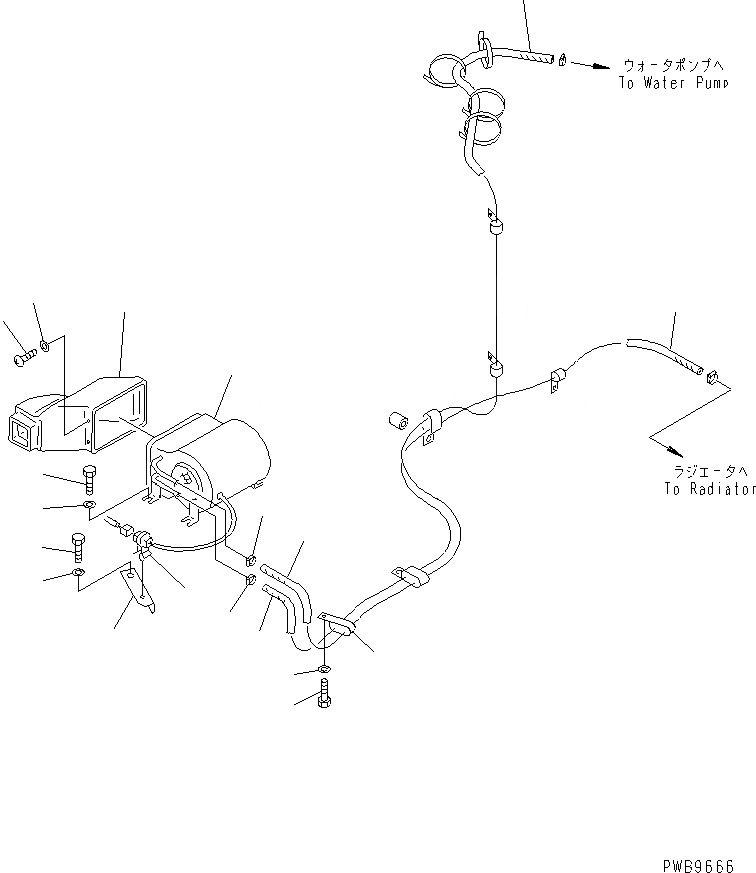 ウォータポンプへ
To Water Pump

ラジエータへ
To Radiator

PWB9666