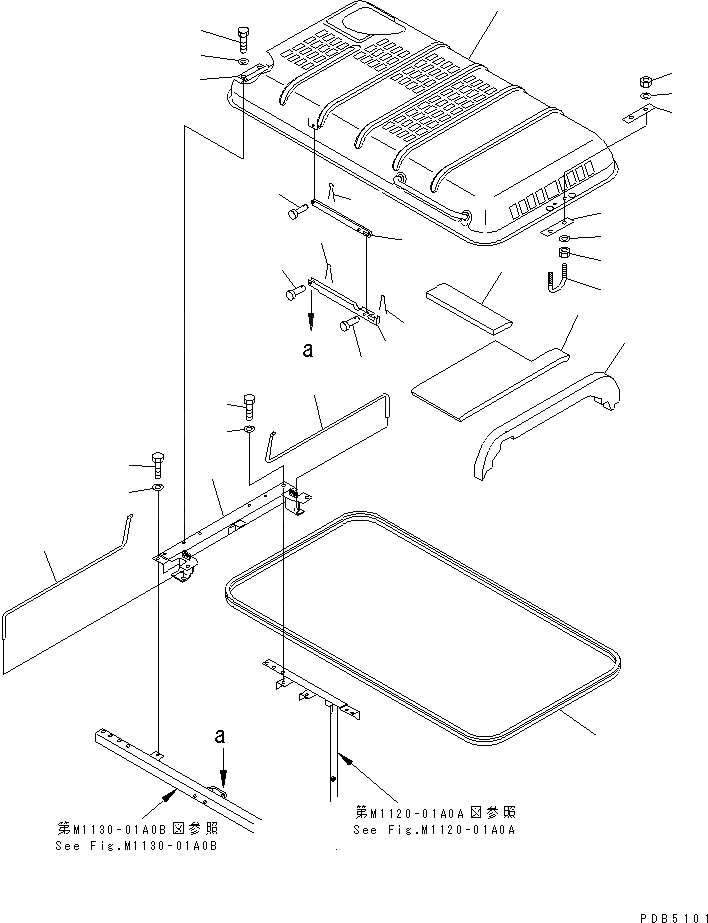 a

a

第M1130-01A0B図参照
See Fig.M1130-01A0B

第M1120-01A0A図参照
See Fig.M1120-01A0A

PDB5101