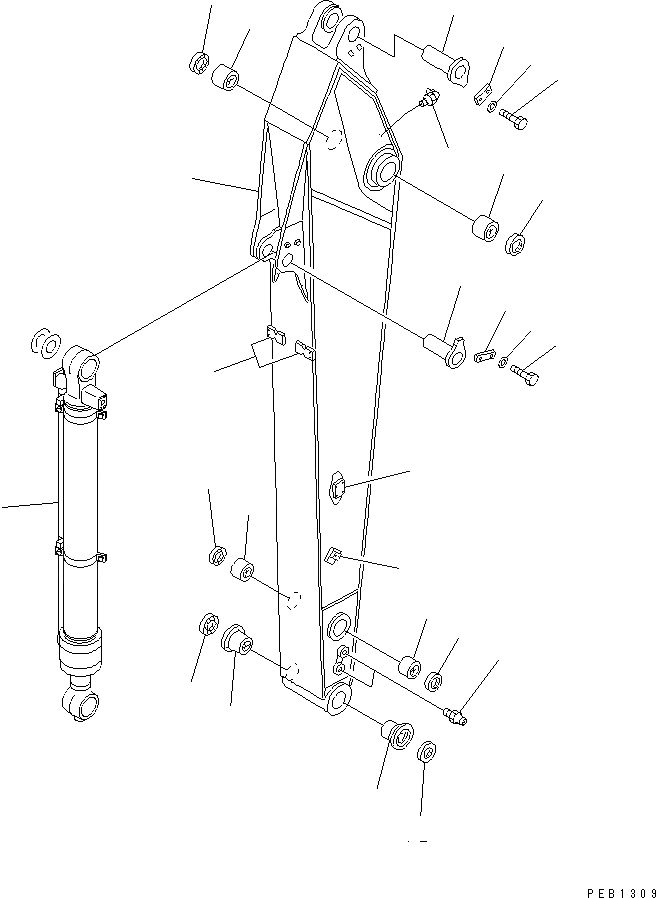 PEB1309