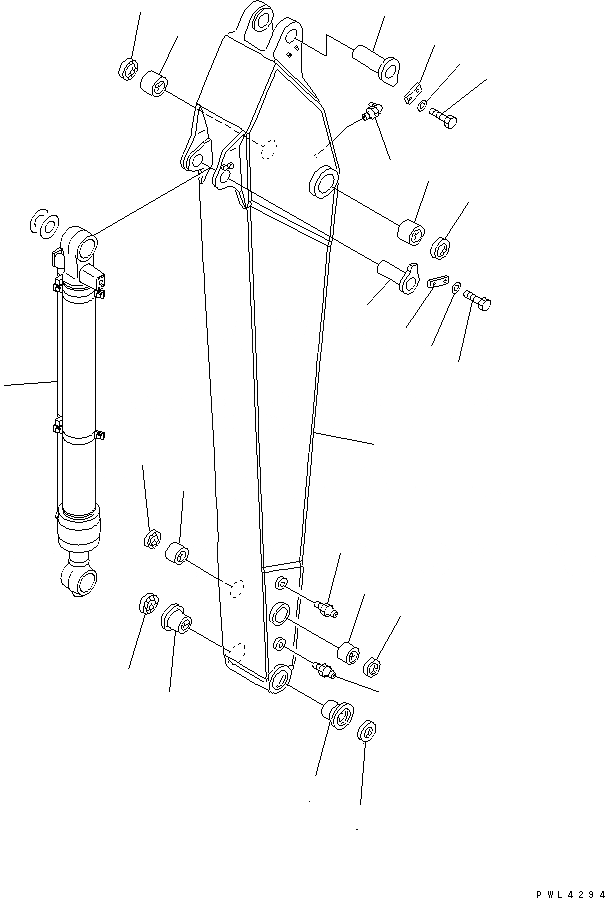 PWL4294