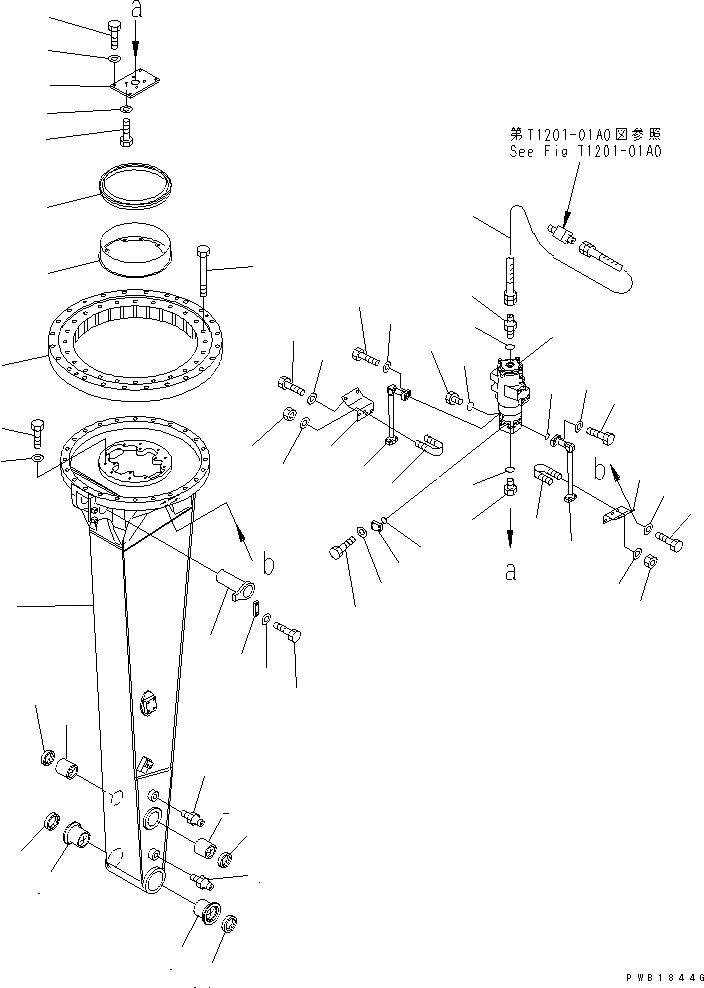 a

第T1201-01A0図参照
See Fig T1201-01A0

b

b

a

PWB1844G