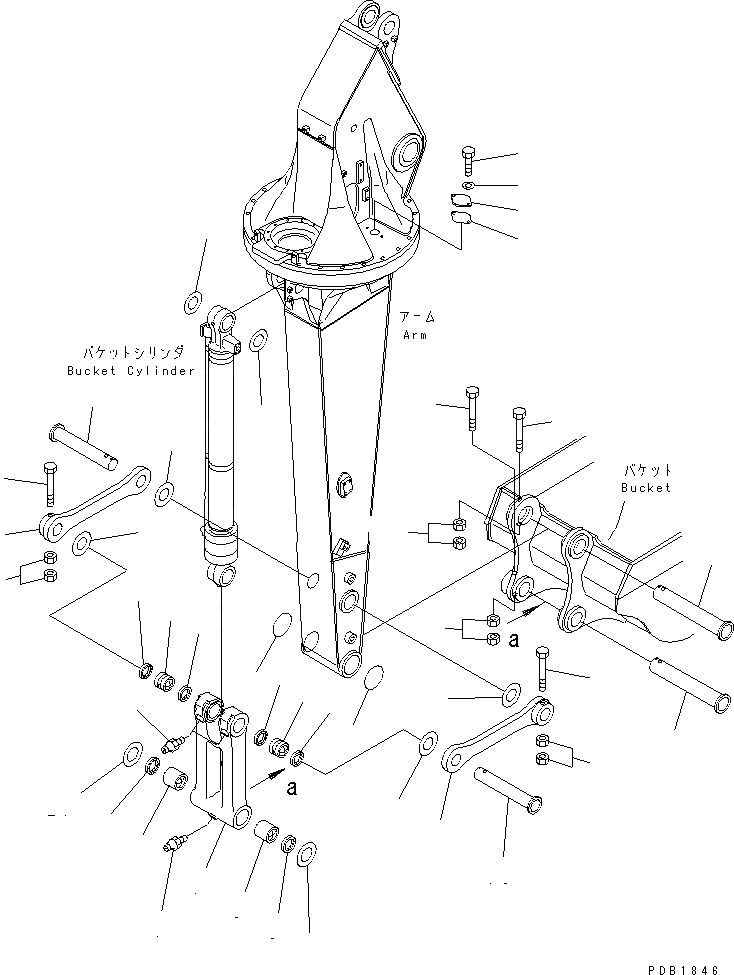 バケットシリンダ
Bucket Cylinder

アーム
Arm

バケット
Bucket

a

a

PDB1846