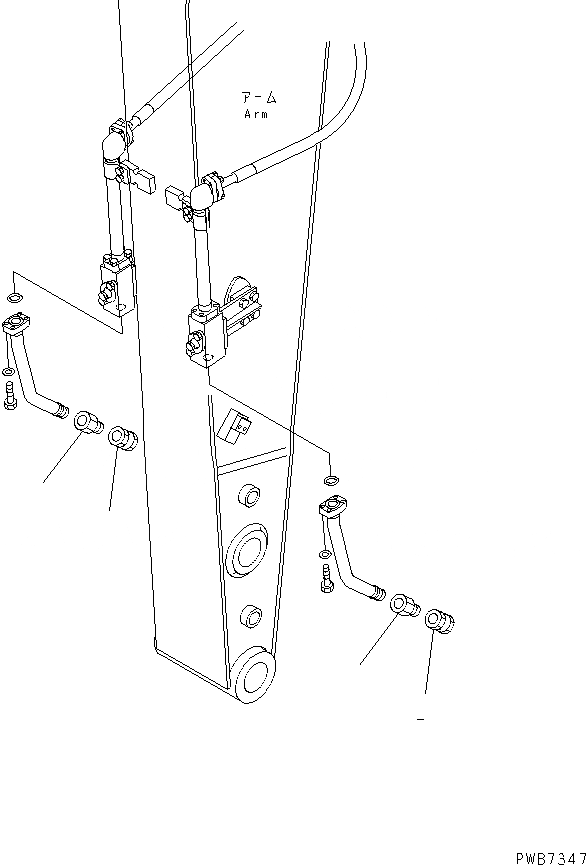 アーム
Arm

PWB7347