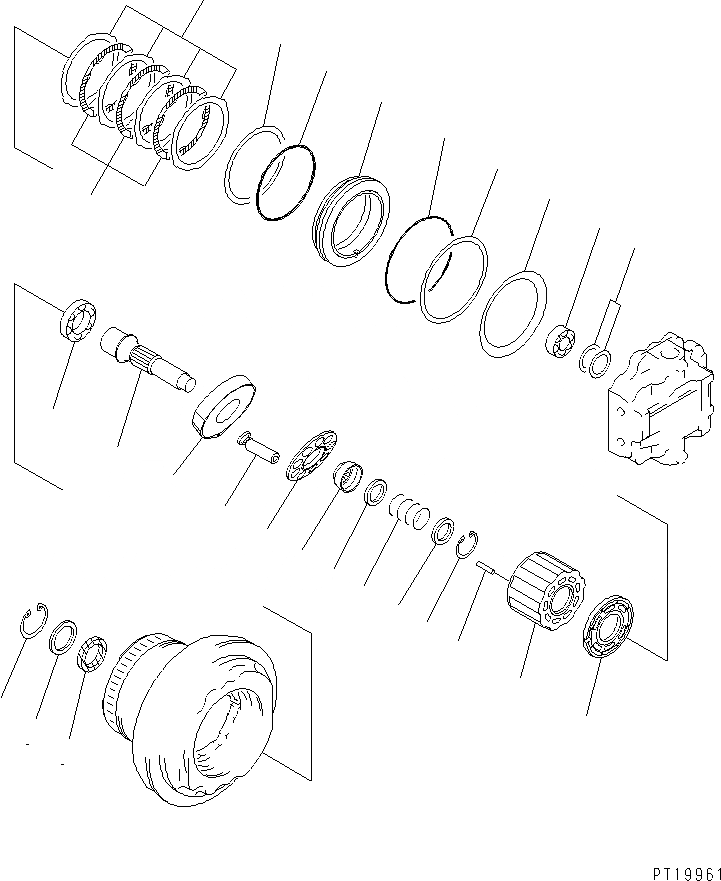 PT19961