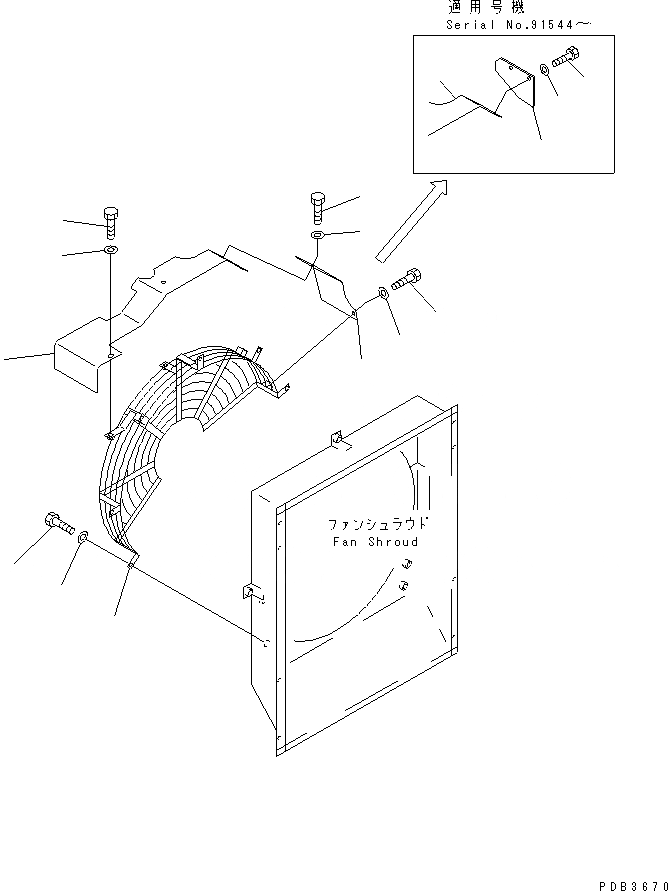 適用号機
Serial No.91544～

ファンシュラウド
Fan Shroud

PDB3670