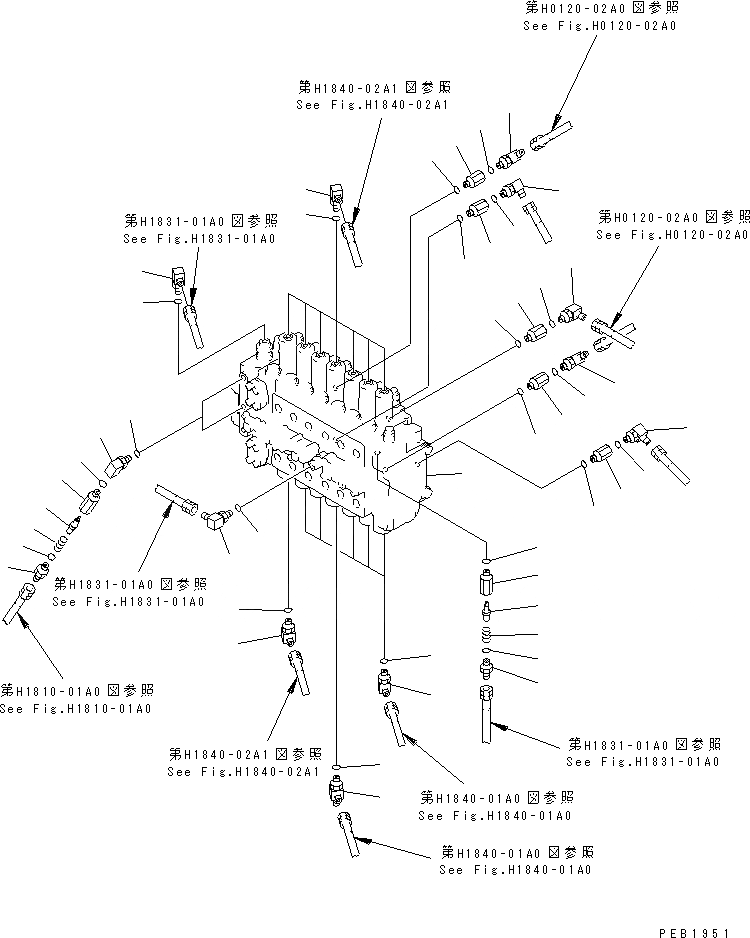 第H0120-02A0 図参照
See Fig.H0120-02A0

第H1840-02A1 図参照
See Fig.H1840-02A1

第H1831-01A0 図参照
See Fig.H1831-01A0

第H0120-02A0 図参照
See Fig.H0120-02A0

第H1831-01A0 図参照
See Fig.H1831-01A0

第H1810-01A0 図参照
See Fig.H1810-01A0

第H1840-02A1 図参照
See Fig.H1840-02A1

第H1831-01A0 図参照
See Fig.H1831-01A0

第H1840-01A0 図参照
See Fig.H1840-01A0

第H1840-01A0 図参照
See Fig.H1840-01A0

PEB1951