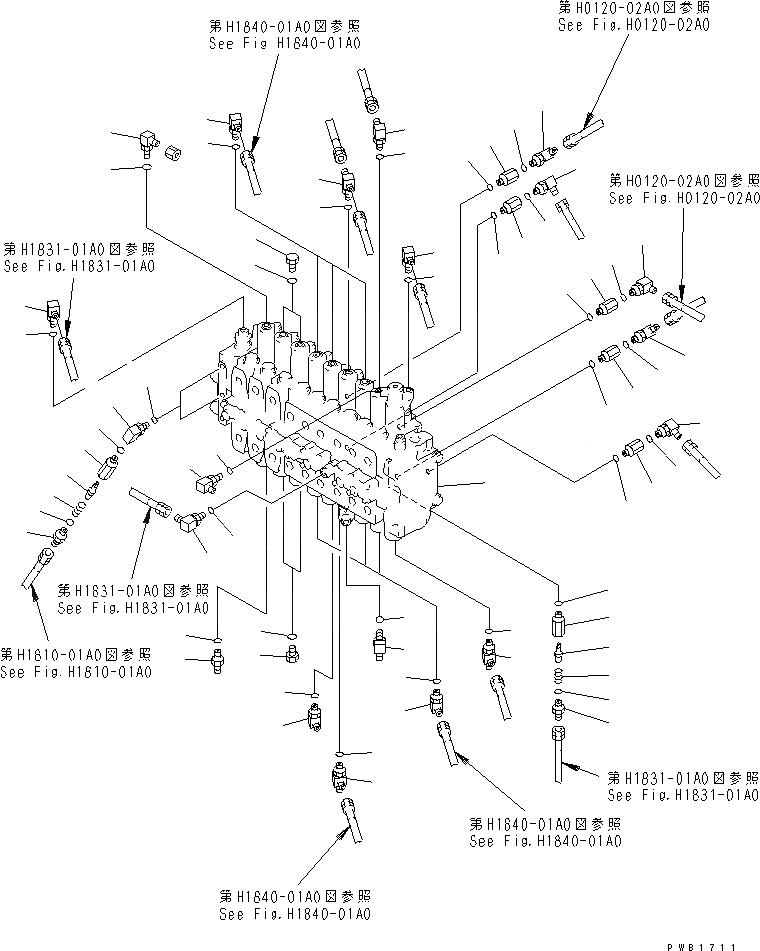 第H1840-01A0図参照
See Fig H1840-01A0

第H0120-02A0図参照
See Fig.H0120-02A0

第H0120-02A0図参照
See Fig.H0120-02A0

第H1831-01A0図参照
See Fig.H1831-01A0

第H1831-01A0図参照
See Fig.H1831-01A0

第H1610-01A0図参照
See Fig.H1610-01A0

第H1831-01A0図参照
See Fig.H1831-01A0

第H1840-01A0図参照
See Fig.H1840-01A0

第H1840-01A0図参照
See Fig.H1840-01A0

PWB1711