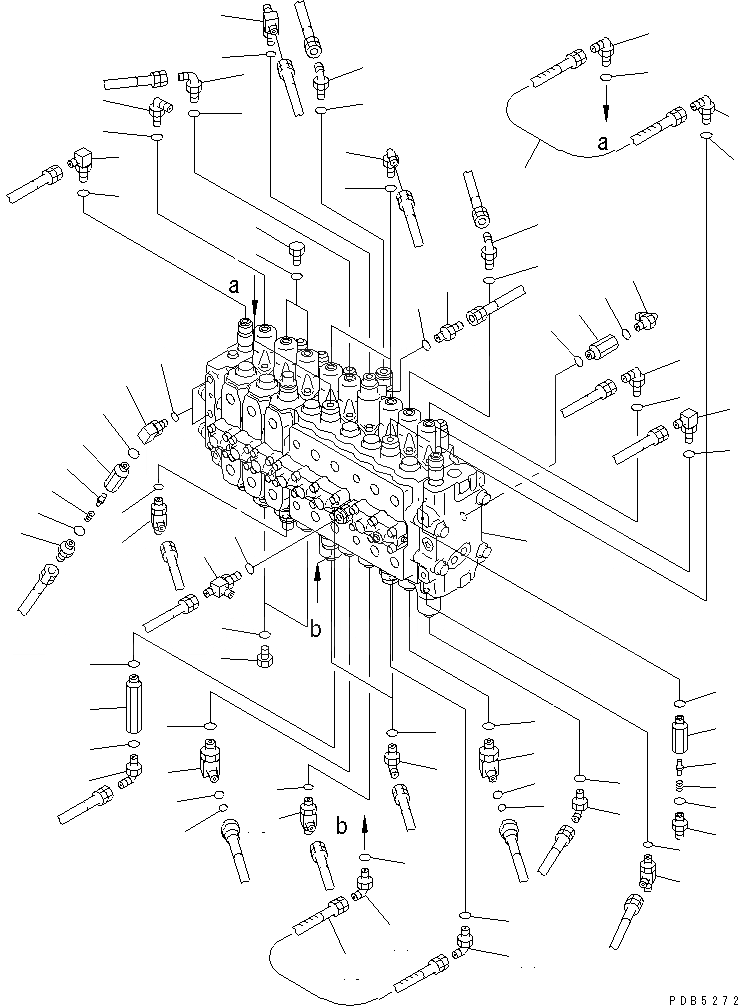 a

a

b

b

PDB5272