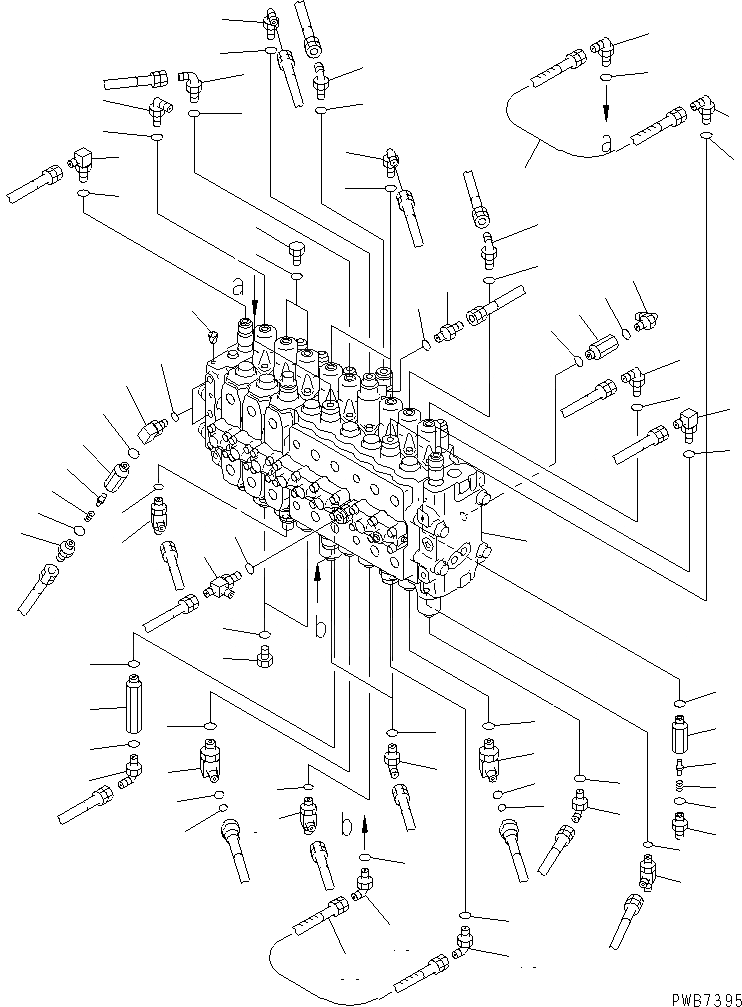 a
a
b
b
PWB7395