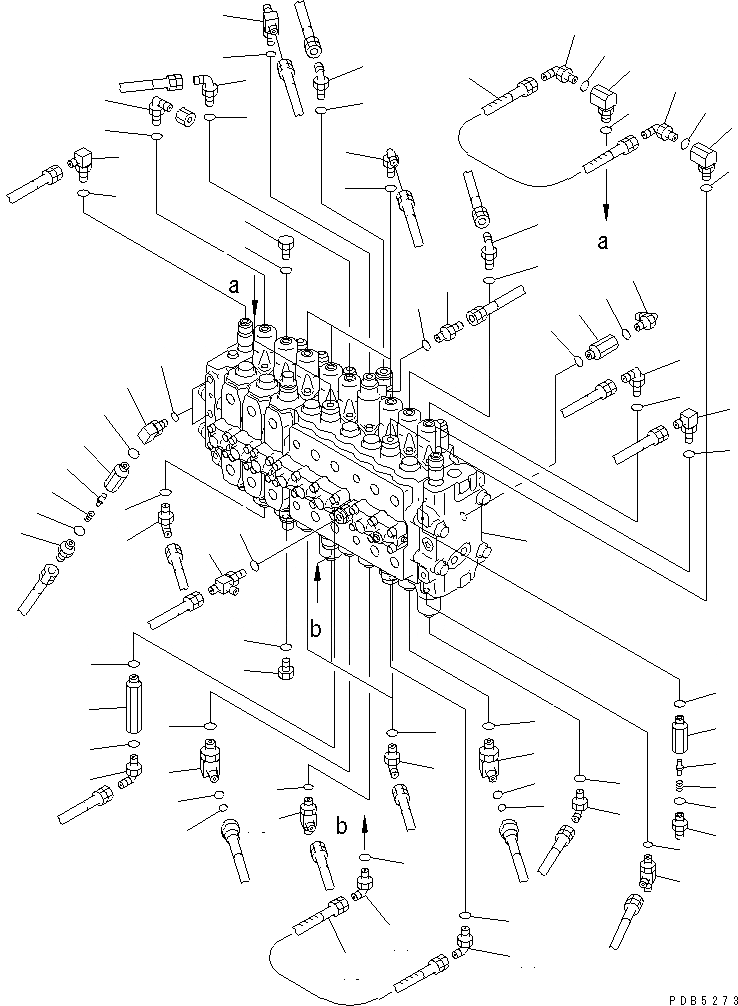 a
a
b
b
PDB5273