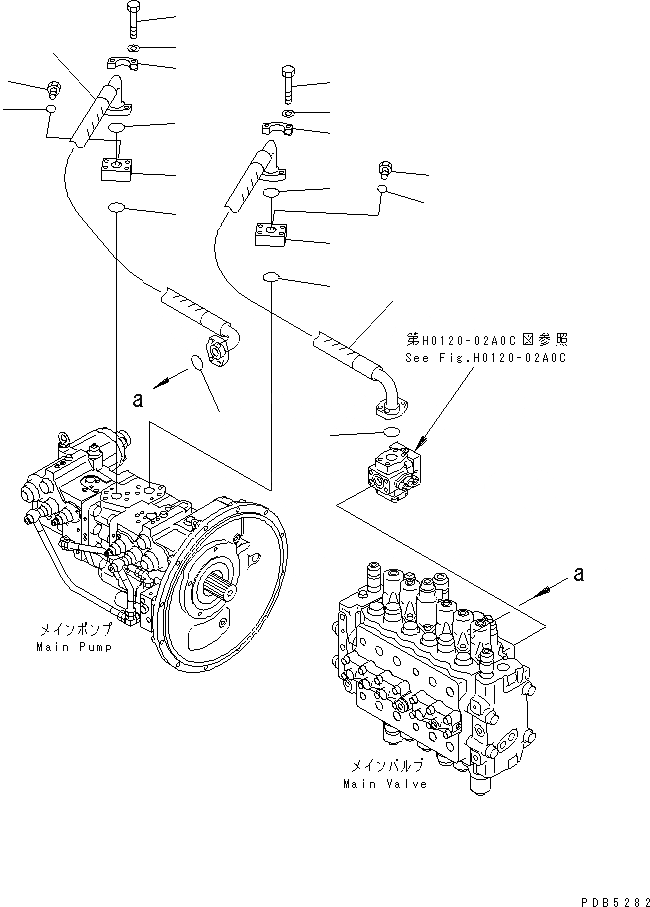 第H0120-02A0C図参照
See Fig.H0120-02A0C

a

a

メインポンプ
Main Pump

メインバルブ
Main Valve

PDB5282