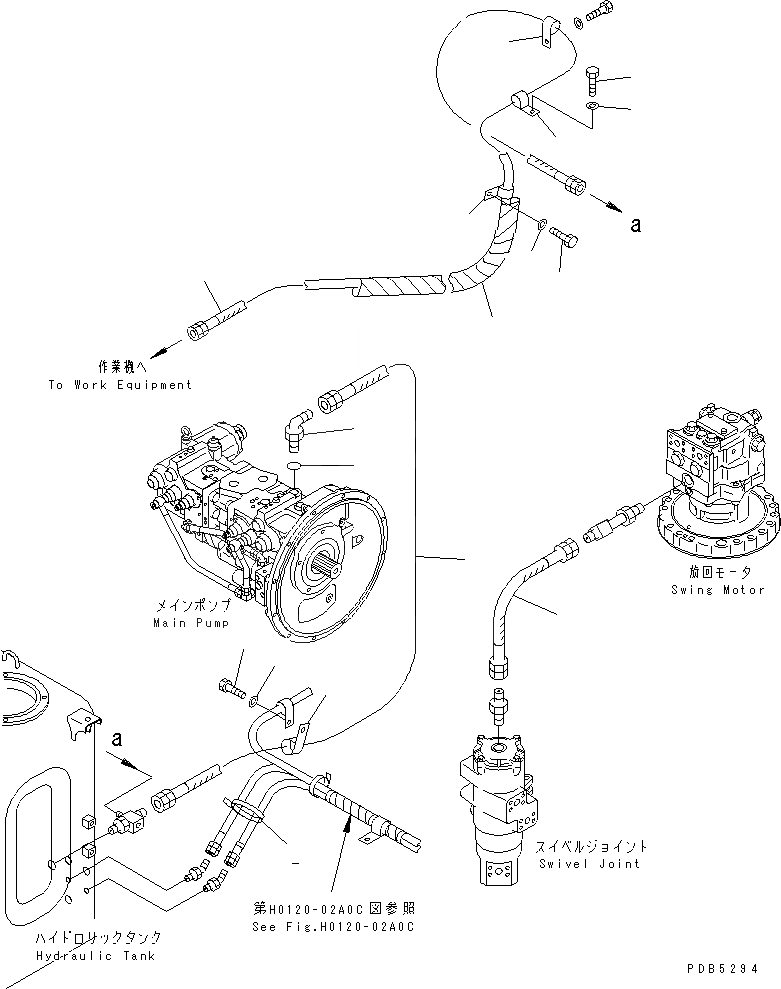 a

作業機へ
To Work Equipment

旋回モータ
Swing Motor

メインポンプ
Main Pump

a

スイベルジョイント
Swivel Joint

第H0120-02A0C図参照
See Fig.H0120-02A0C

ハイドロリックタンク
Hydraulic Tank

PDB5294