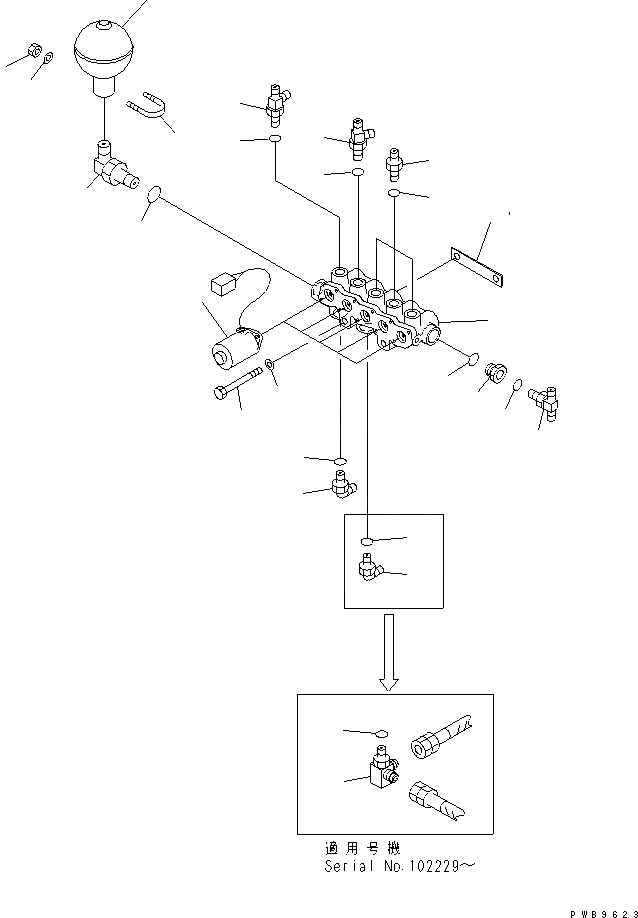 適用号機
Serial No.102229～

PWB9623