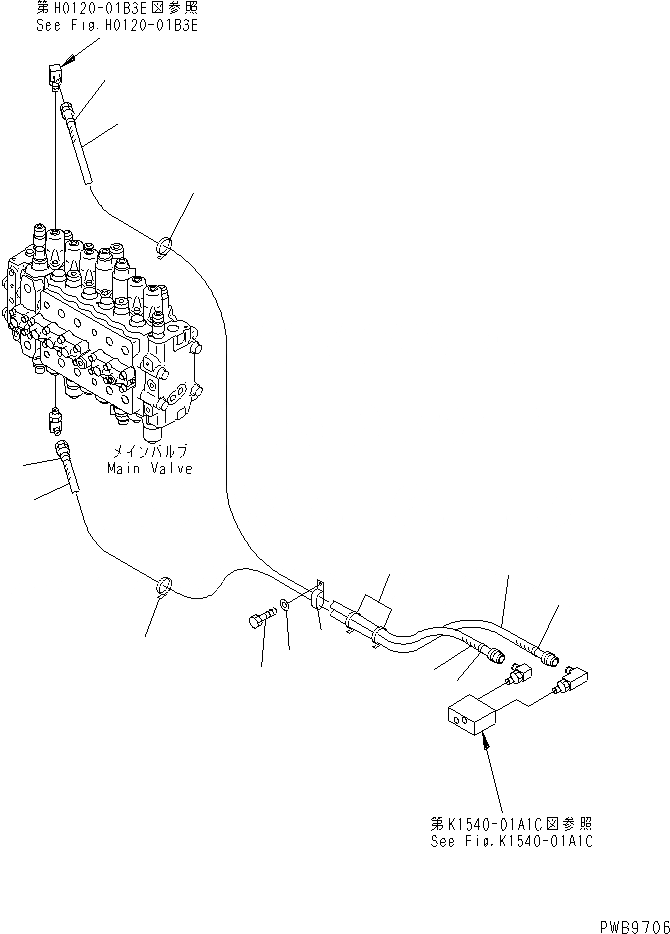 第H0120-01B3E図参照
See Fig.H0120-01B3E

メインバルブ
Main Valve

第K1540-01A1C図参照
See Fig.K1540-01A1C

PWB9706