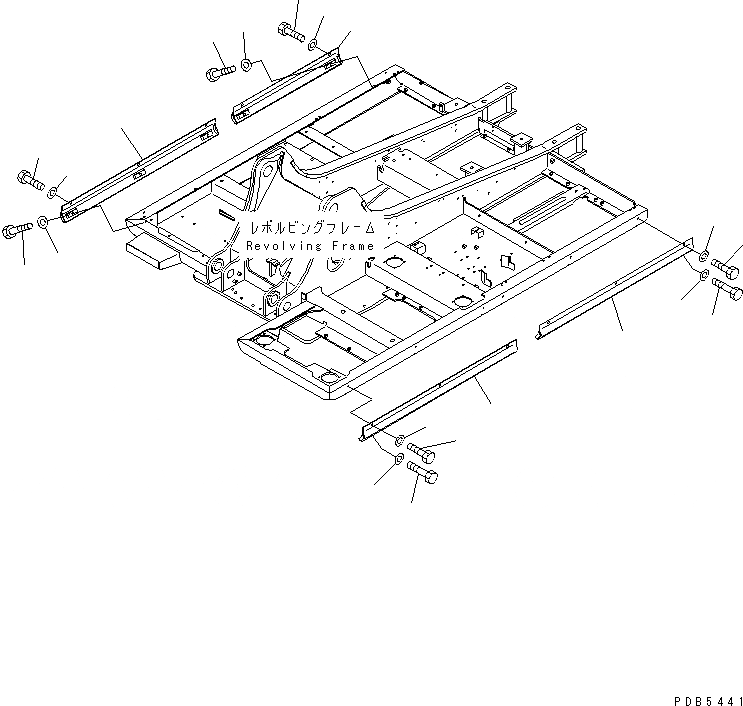 レボルビングフレーム
Revolving Frame

PDB5441