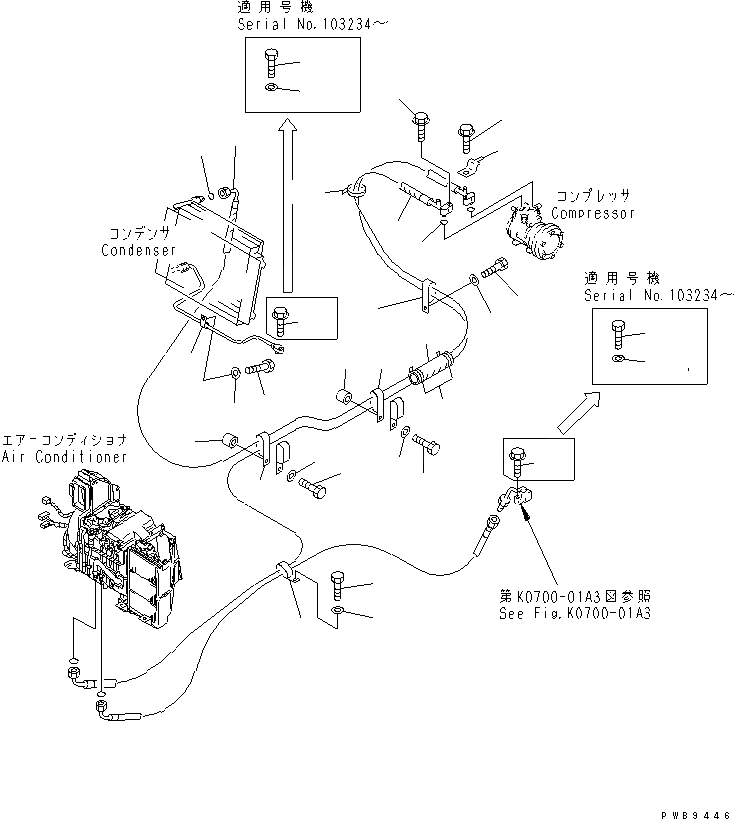 適用号機
Serial No.103234～

コンプレッサ
Compressor

コンデンサ
Condenser

適用号機
Serial No.103234～

エアーコンディショナ
Air Conditioner

第K0700-01A3図参照
See Fig.K0700-01A3

PWB9446