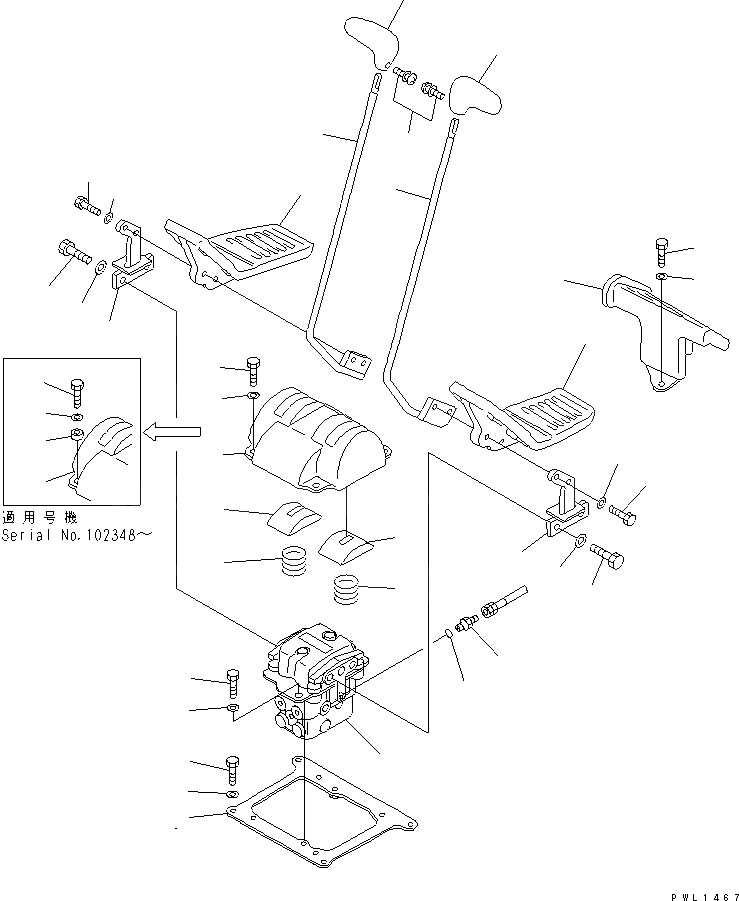 適用号機
Serial No.102348～

PWL1467