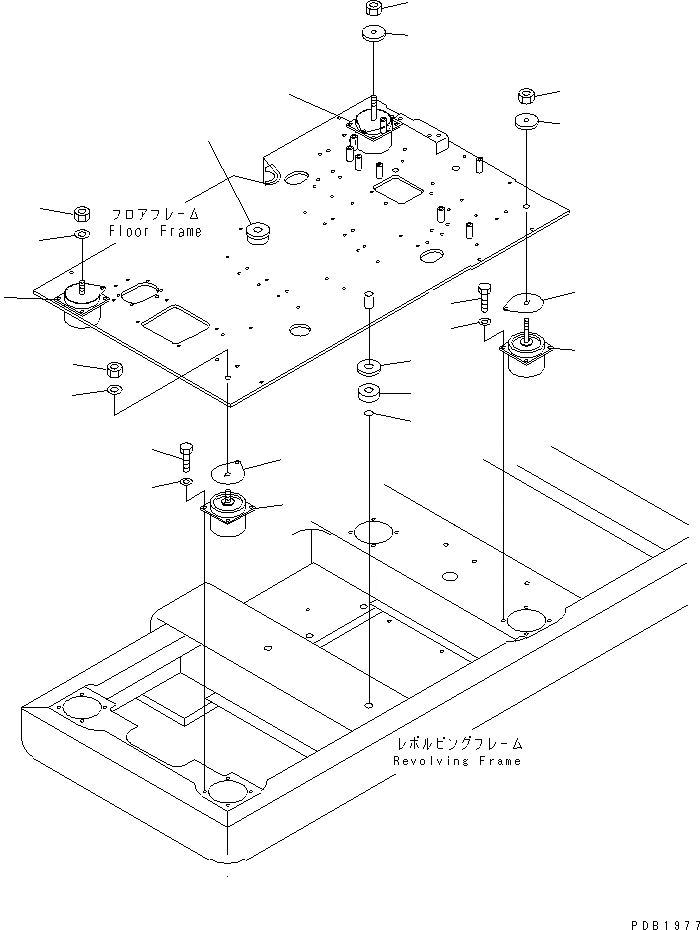 フロアフレーム
Floor Frame

レボルビングフレーム
Revolving Frame

PDB1977