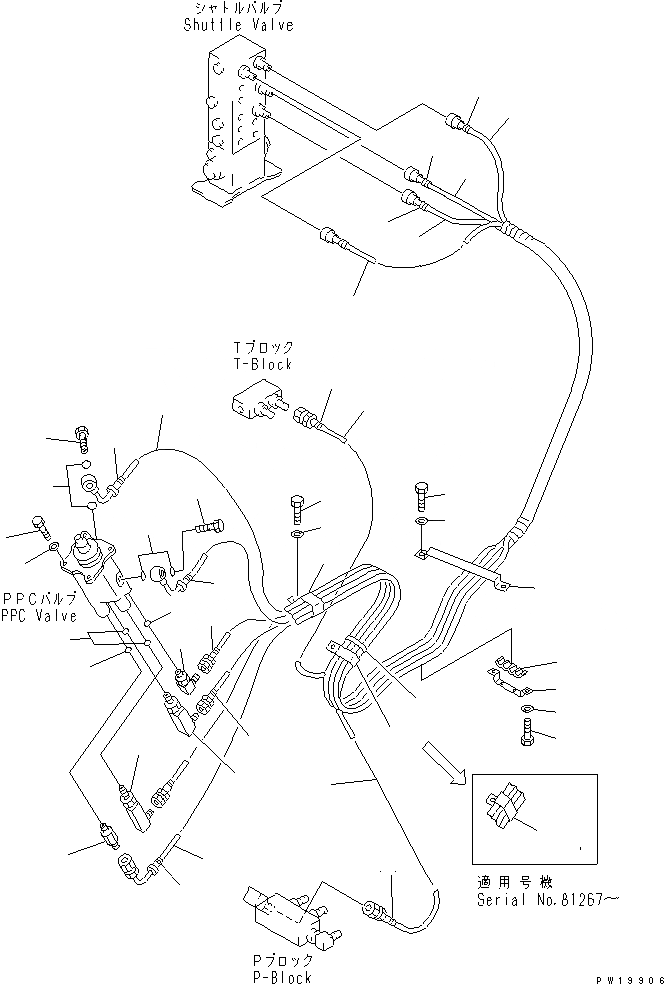 シャトルバルブ
Shuttle Valve

Tブロック
T-Block

PPCバルブ
PPC Valve

適用号機
Serial No.81267~

Pブロック
P-Block

PW19906